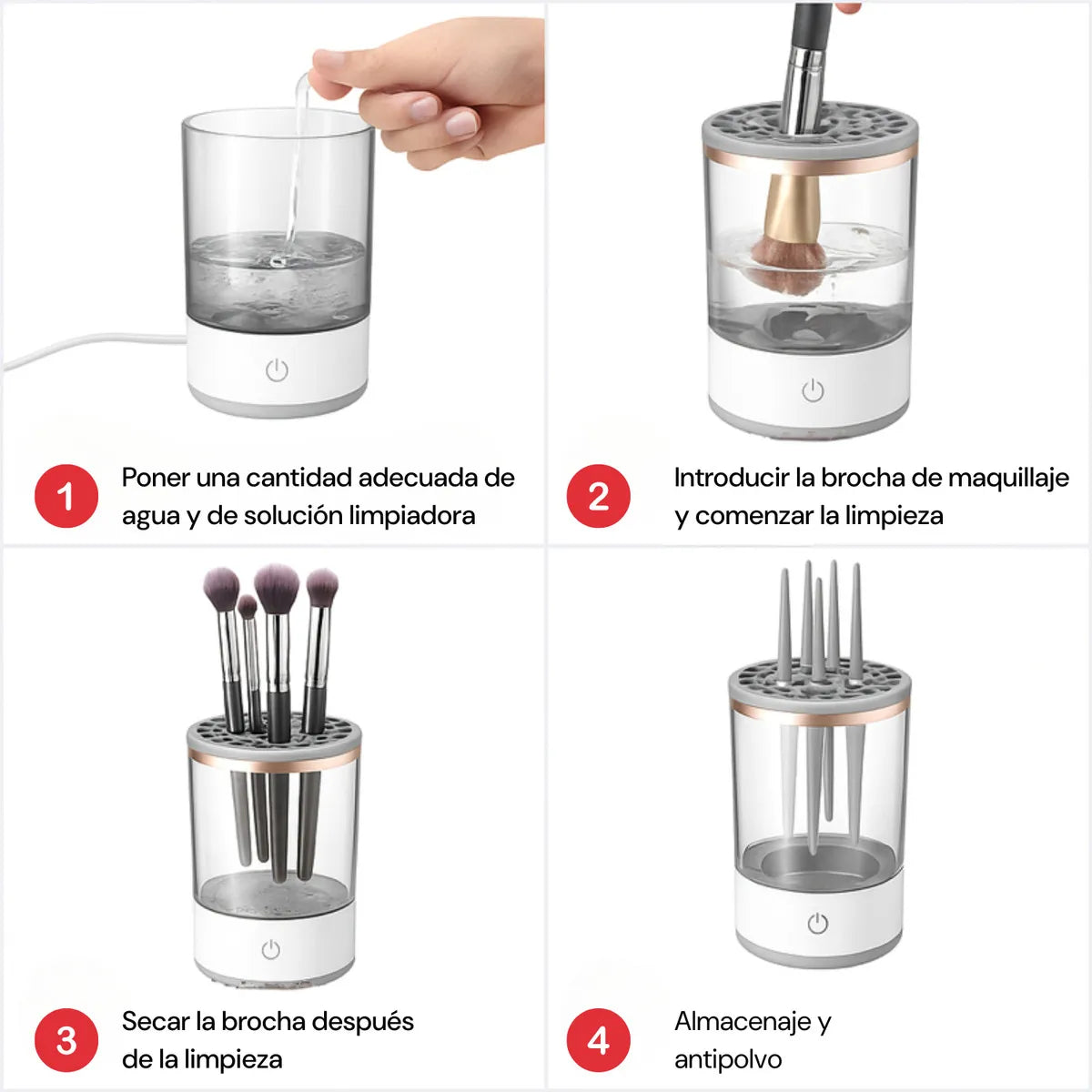 1 Poner una cantidad adecuada de agua y de solución limpiadora

2 Introducir la brocha de maquillaje y comenzar la limpieza

3 Secar la brocha después de la limpieza

4 Almacenaje y antipolvo